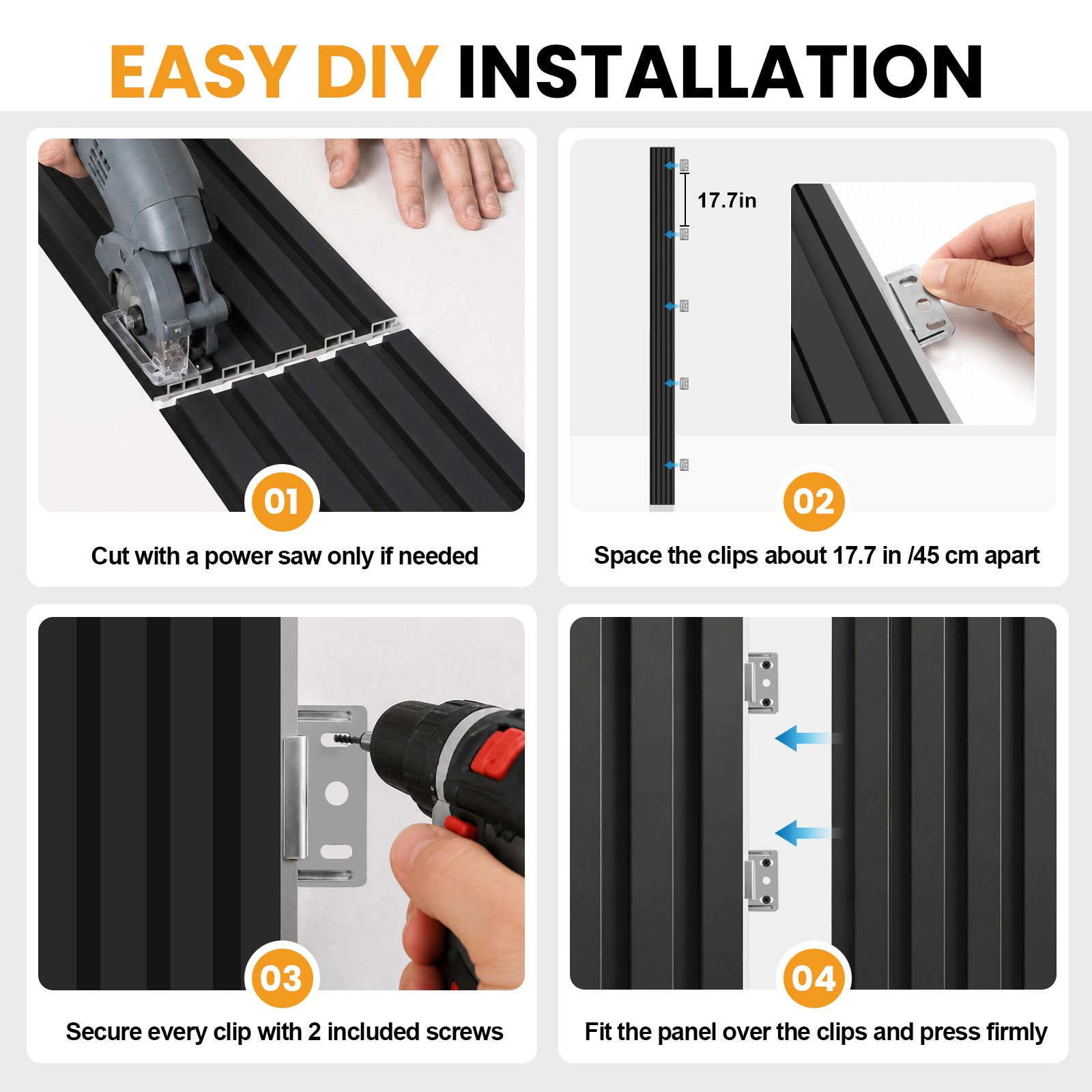 EASY DIY INSTALLATION

01

Cut with a power saw only if needed

17.7in

02

Space the clips about 17.7 in /45 cm apart

03

Secure every clip with 2 included screws

04

Fit the panel over the clips and press firmly