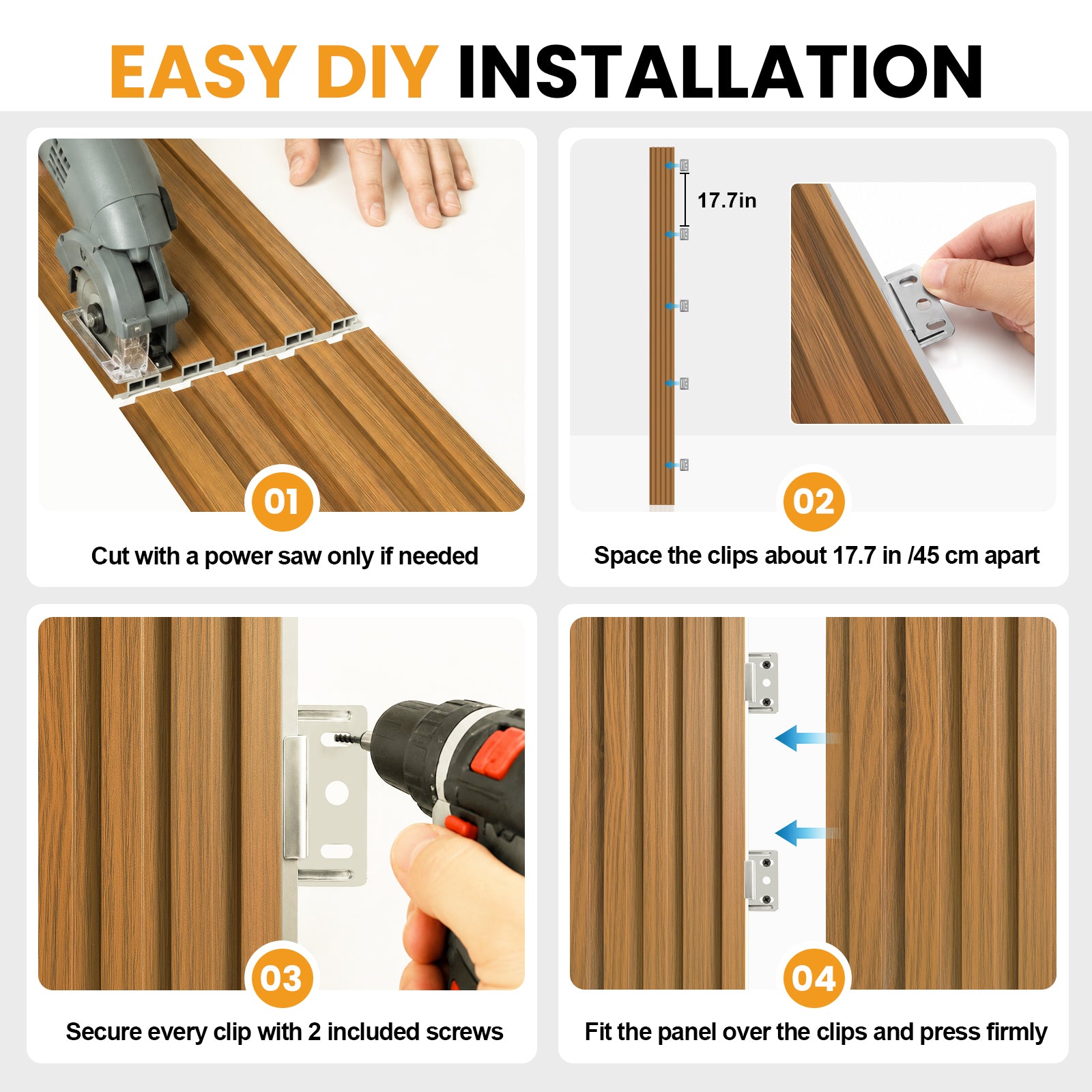 EASY DIY INSTALLATION

01

Cut with a power saw only if needed

17.7in

02

Space the clips about 17.7 in /45 cm apart

03

Secure every clip with 2 included screws

04

Fit the panel over the clips and press firmly