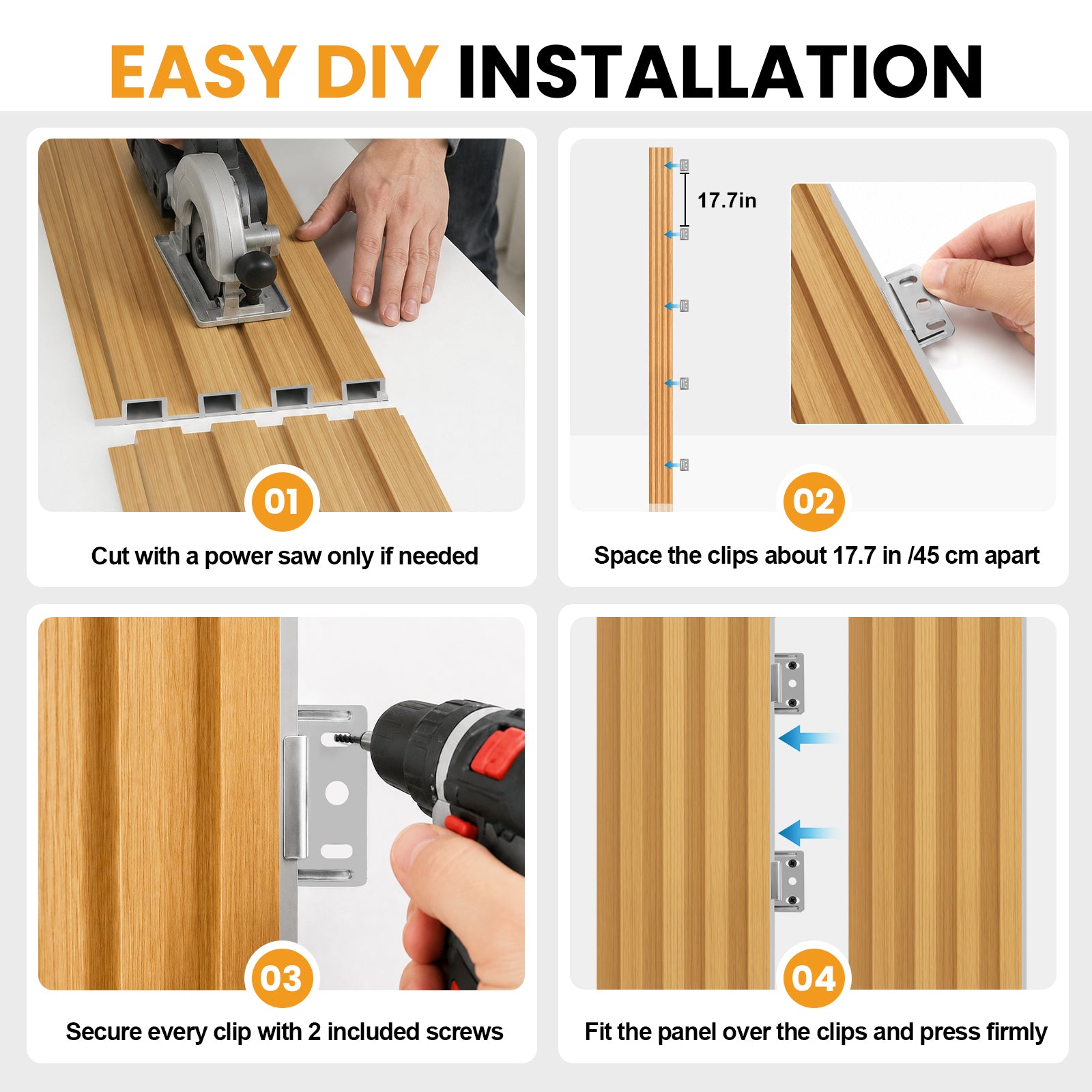 EASY DIY INSTALLATION

01

Cut with a power saw only if needed

17.7in

02

Space the clips about 17.7 in /45 cm apart

03

Secure every clip with 2 included screws

04

Fit the panel over the clips and press firmly