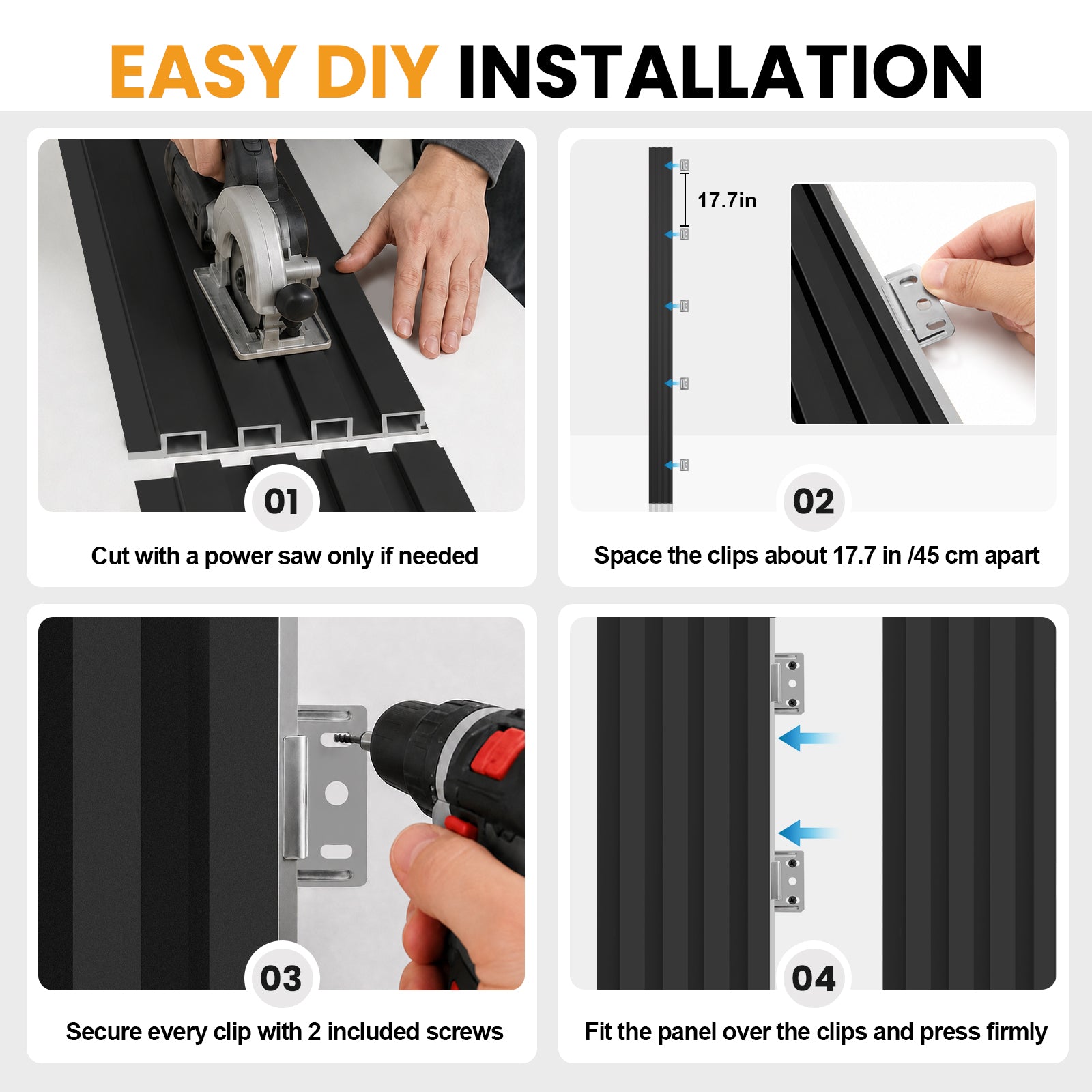 EASY DIY INSTALLATION

01
Cut with a power saw only if needed

17.7in
02
Space the clips about 17.7 in /45 cm apart

03
Secure every clip with 2 included screws

04
Fit the panel over the clips and press firmly